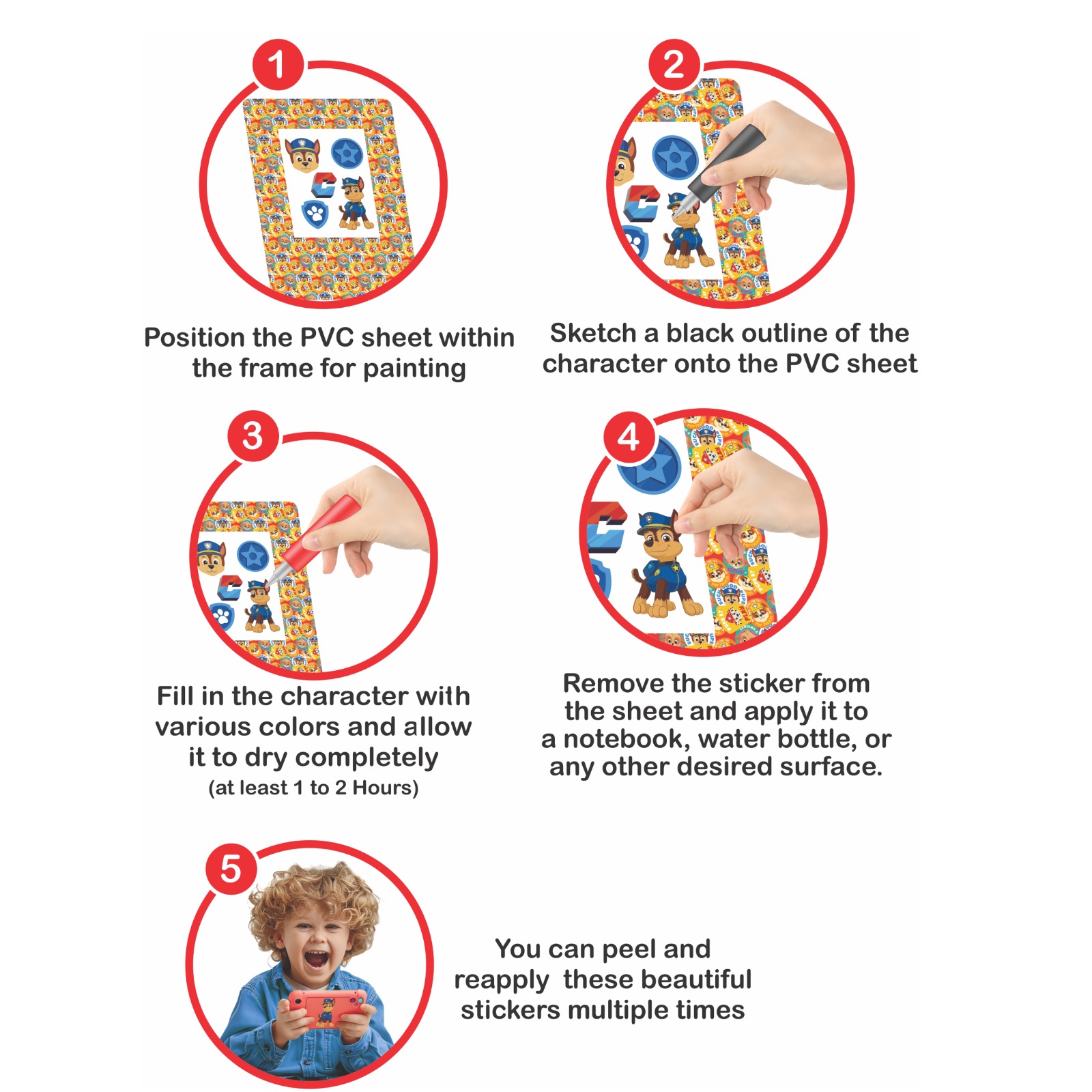 1

Position the PVC sheet within the frame for painting

2

Sketch a black outline of the character onto the PVC sheet

3

Fill in the character with various colors and allow it to dry completely (at least 1 to 2 Hours)

4

Remove the sticker from the sheet and apply it to a notebook, water bottle, or any other desired surface.

5

You can peel and reapply these beautiful stickers multiple times